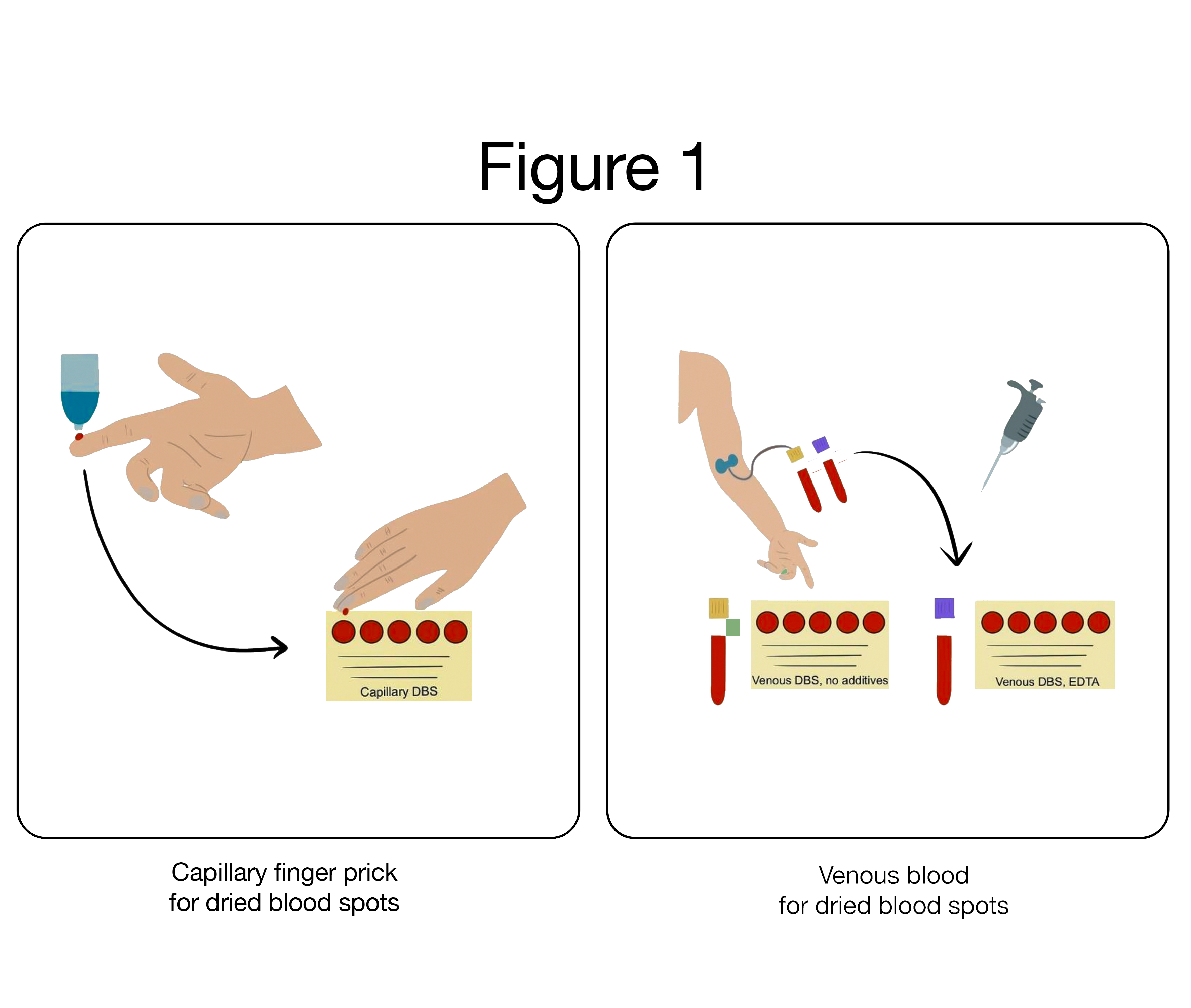 Figure 1

Capillary DBS

Capillary finger prick
for dried blood spots

Venous DBS, no additives

Venous DBS, EDTA

Venous blood
for dried blood spots